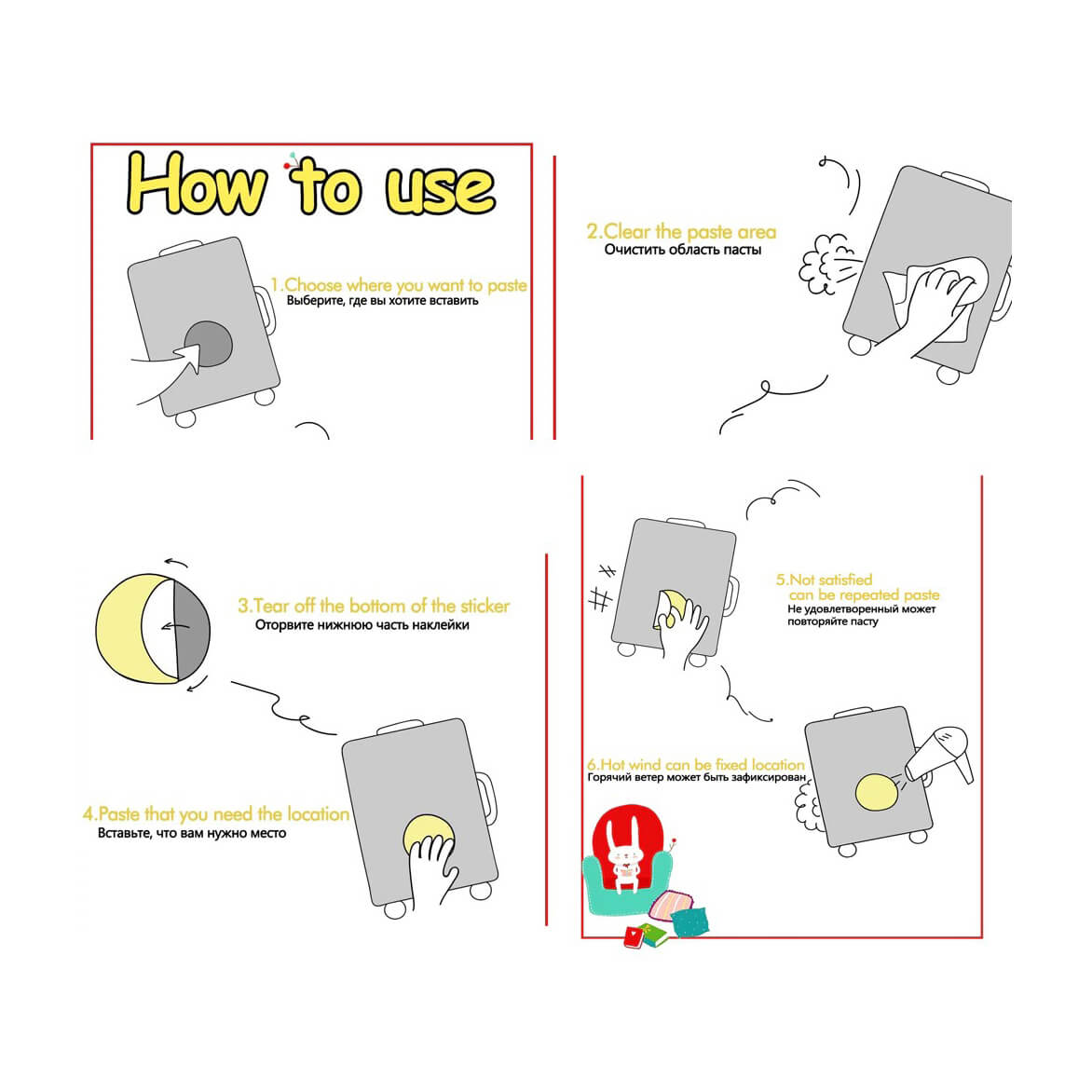 How to use

1.Choose where you want to paste
Выберите, где вы хотите вставить

2.Clear the paste area
Очистить область пасты

3.Tear off the bottom of the sticker
Оторвите нижнюю часть наклейки

4.Paste that you need the location
Вставьте, что вам нужно место

5.Not satisfied can be repeated paste
Не удовлетворенный может повторяйте пасту

6.Hot wind can be fixed location
Горячий ветер может быть зафиксирован